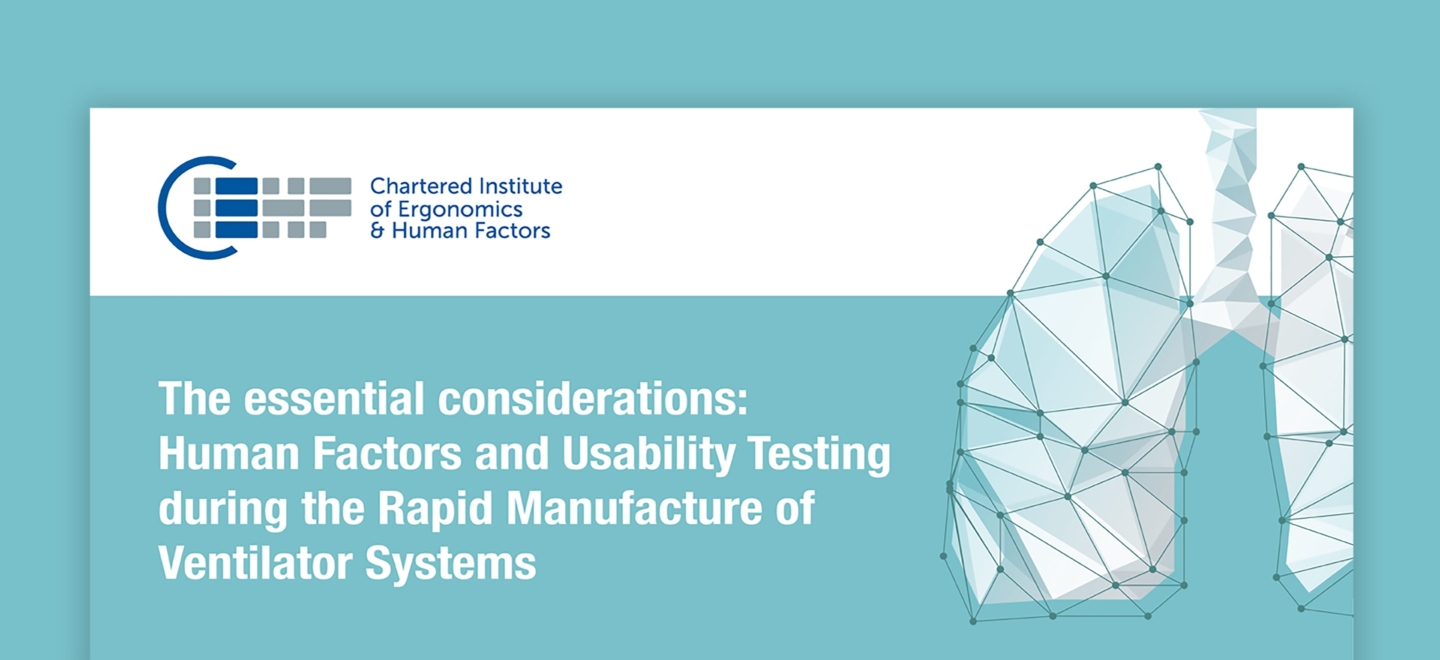 Chartered Institute of Ergonomics & Human Factors

The essential considerations: Human Factors and Usability Testing during the Rapid Manufacture of Ventilator Systems